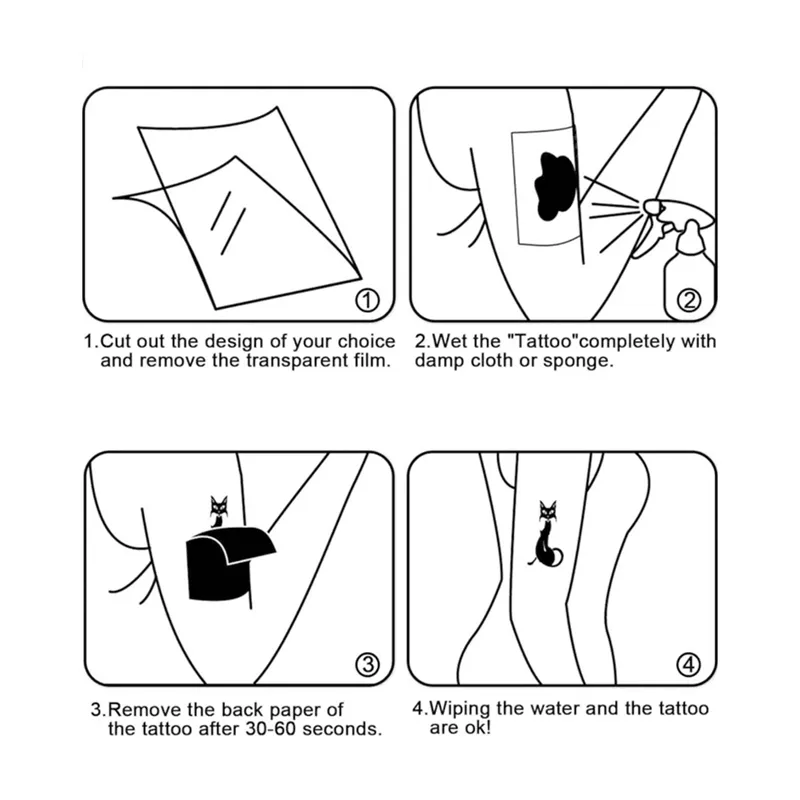 ①

1.Cut out the design of your choice and remove the transparent film.

②

2.Wet the "Tattoo"completely with damp cloth or sponge.

③

3.Remove the back paper of the tattoo after 30-60 seconds.

④

4.Wiping the water and the tattoo are ok!