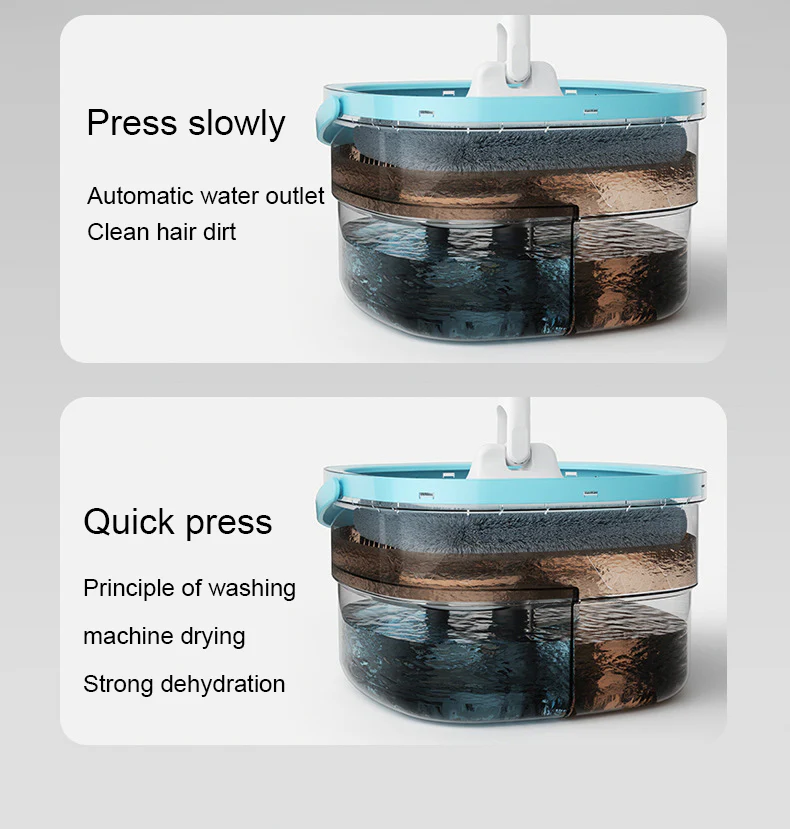 Press slowly

Automatic water outlet
Clean hair dirt

Quick press

Principle of washing
machine drying
Strong dehydration