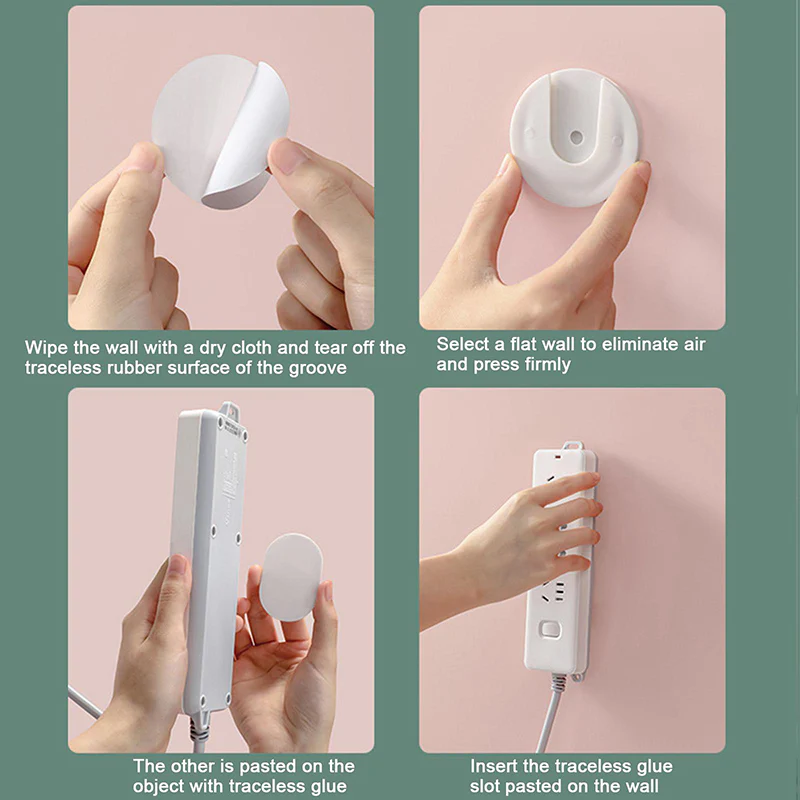 Wipe the wall with a dry cloth and tear off the traceless rubber surface of the groove

Select a flat wall to eliminate air and press firmly

The other is pasted on the object with traceless glue

Insert the traceless glue slot pasted on the wall