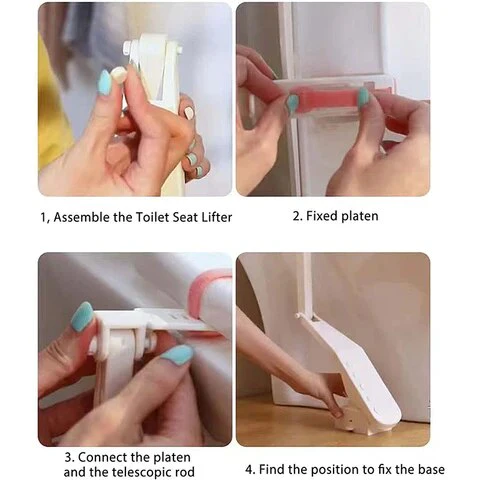 1, Assemble the Toilet Seat Lifter

2. Fixed platen

3. Connect the platen and the telescopic rod

4. Find the position to fix the base