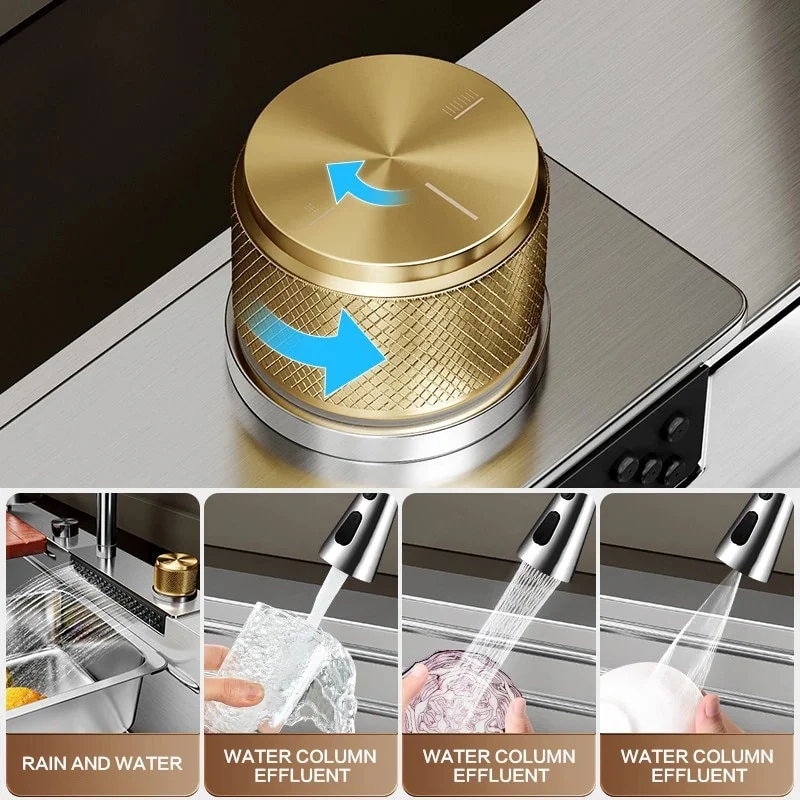 RAIN AND WATER

WATER COLUMN EFFLUENT

WATER COLUMN EFFLUENT

WATER COLUMN EFFLUENT