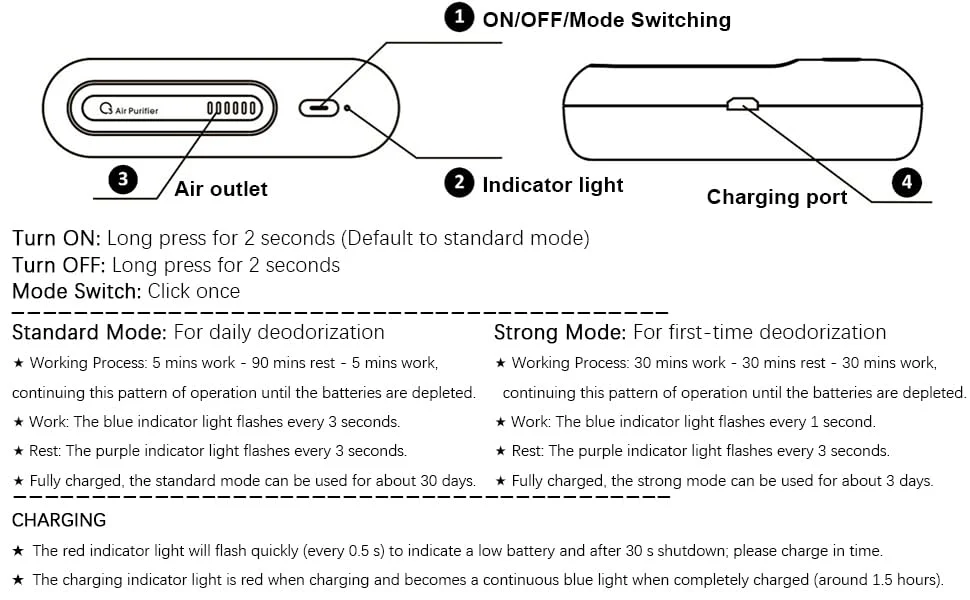 1 ON/OFF/Mode Switching

Air Purifier

3 Air outlet

2 Indicator light

Charging port 4

Turn ON: Long press for 2 seconds (Default to standard mode)
Turn OFF: Long press for 2 seconds
Mode Switch: Click once

Standard Mode: For daily deodorization

★ Working Process: 5 mins work - 90 mins rest - 5 mins work, continuing this pattern of operation until the batteries are depleted.

★ Work: The blue indicator light flashes every 3 seconds.

★ Rest: The purple indicator light flashes every 3 seconds.

★ Fully charged, the standard mode can be used for about 30 days.

Strong Mode: For first-time deodorization

★ Working Process: 30 mins work - 30 mins rest - 30 mins work, continuing this pattern of operation until the batteries are depleted.

★ Work: The blue indicator light flashes every 1 second.

★ Rest: The purple indicator light flashes every 3 seconds.

★ Fully charged, the strong mode can be used for about 3 days.

CHARGING

★ The red indicator light will flash quickly (every 0.5 s) to indicate a low battery and after 30 s shutdown; please charge in time.

★ The charging indicator light is red when charging and becomes a continuous blue light when completely charged (around 1.5 hours).