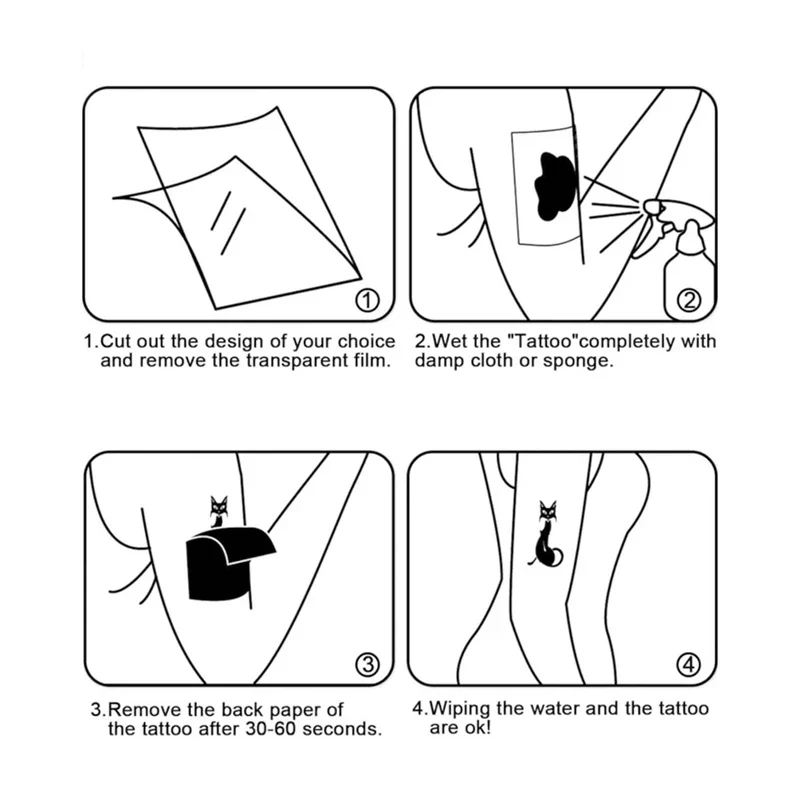 ①

1.Cut out the design of your choice and remove the transparent film.

②

2.Wet the "Tattoo"completely with damp cloth or sponge.

③

3.Remove the back paper of the tattoo after 30-60 seconds.

④

4.Wiping the water and the tattoo are ok!