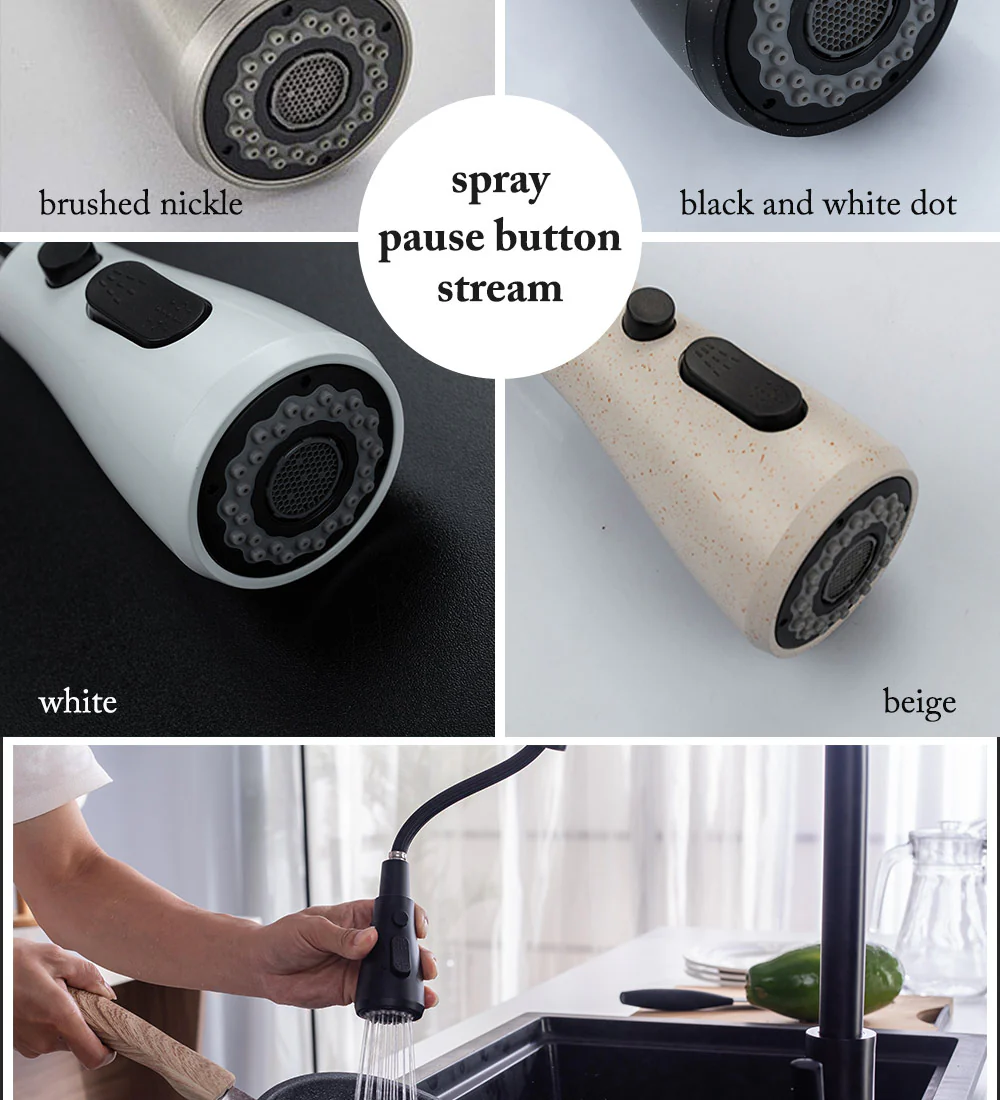 brushed nickle

spray
pause button
stream

black and white dot

white

beige