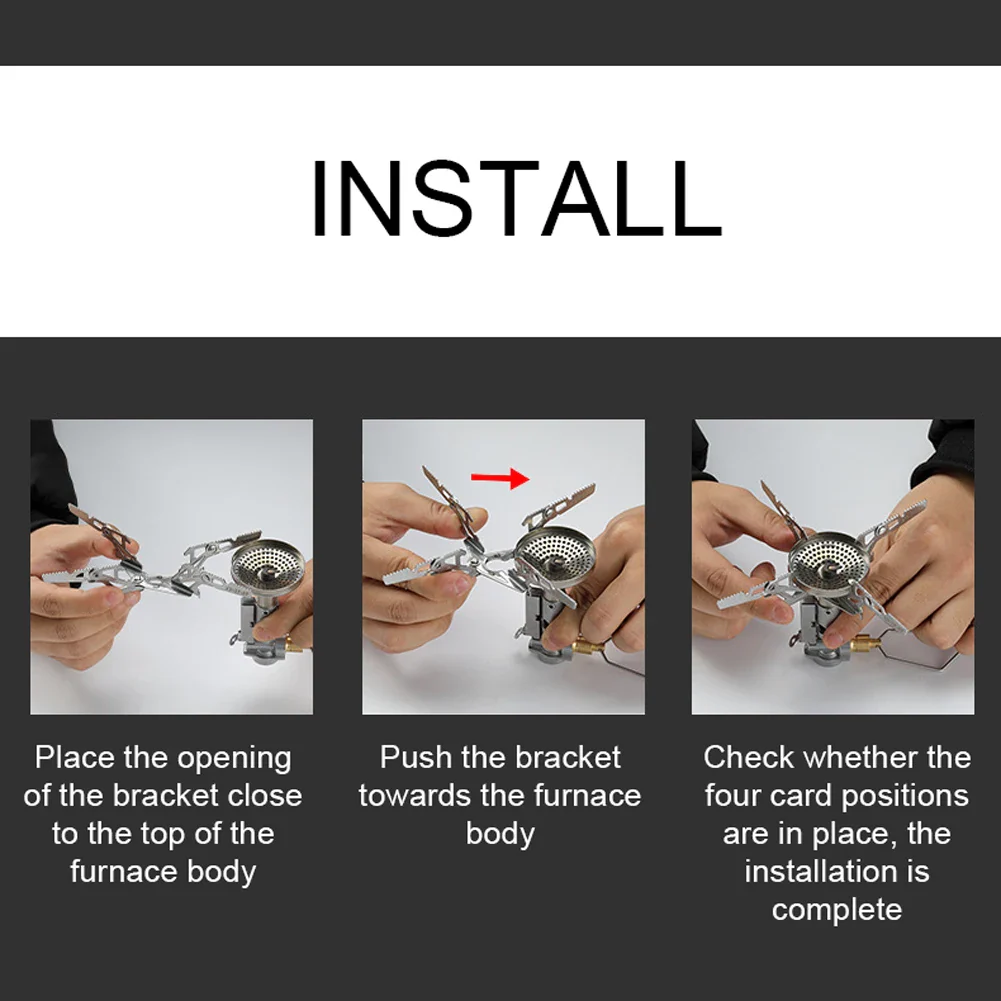 INSTALL

Place the opening of the bracket close to the top of the furnace body

Push the bracket towards the furnace body

Check whether the four card positions are in place, the installation is complete