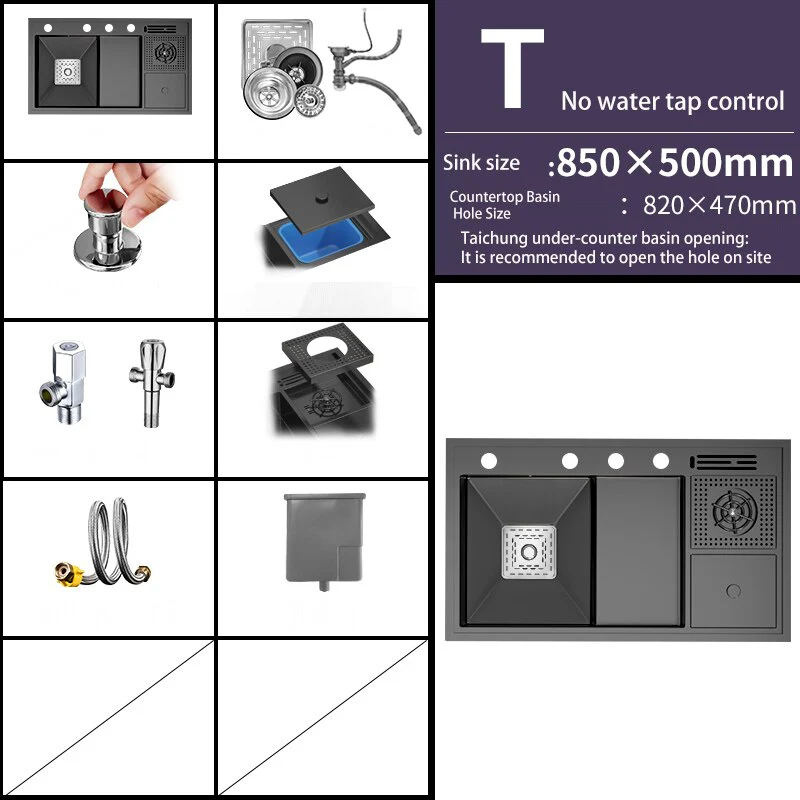 T
No water tap control

Sink size :850×500mm

Countertop Basin Hole Size : 820×470mm

Taichung under-counter basin opening: It is recommended to open the hole on site