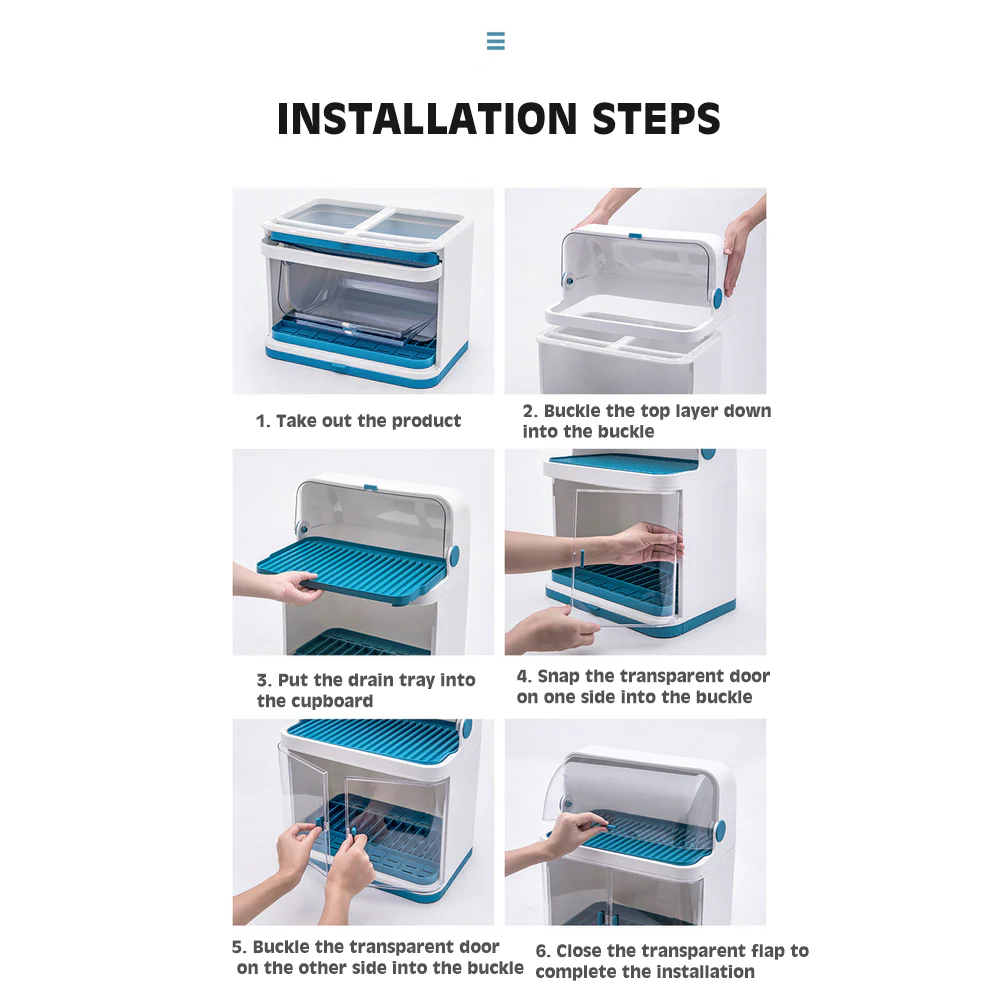 INSTALLATION STEPS

1. Take out the product

2. Buckle the top layer down into the buckle

3. Put the drain tray into the cupboard

4. Snap the transparent door on one side into the buckle

5. Buckle the transparent door on the other side into the buckle

6. Close the transparent flap to complete the installation