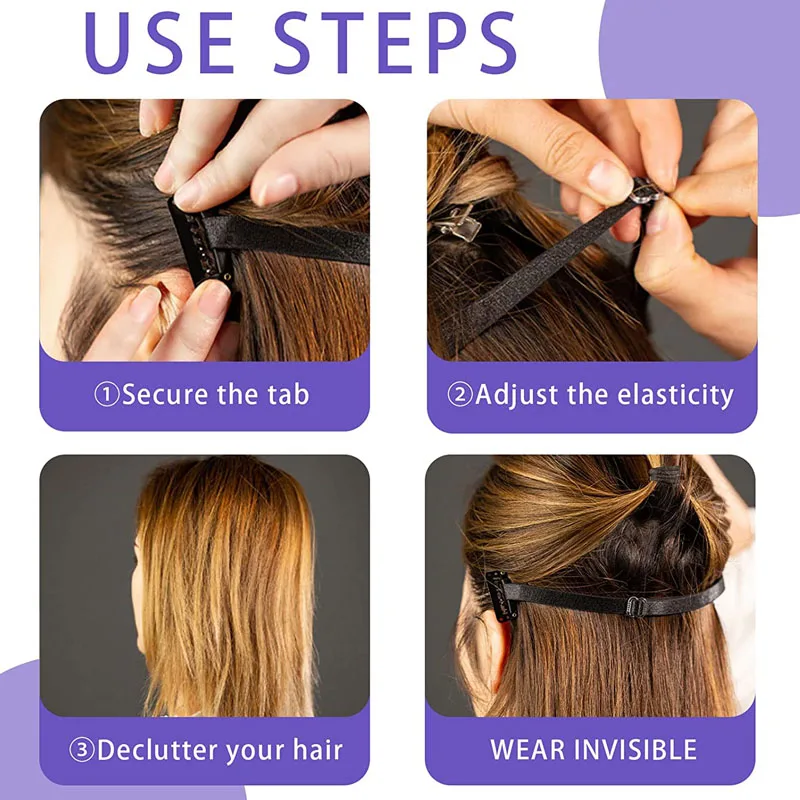 USE STEPS

①Secure the tab

②Adjust the elasticity

③Declutter your hair

WEAR INVISIBLE