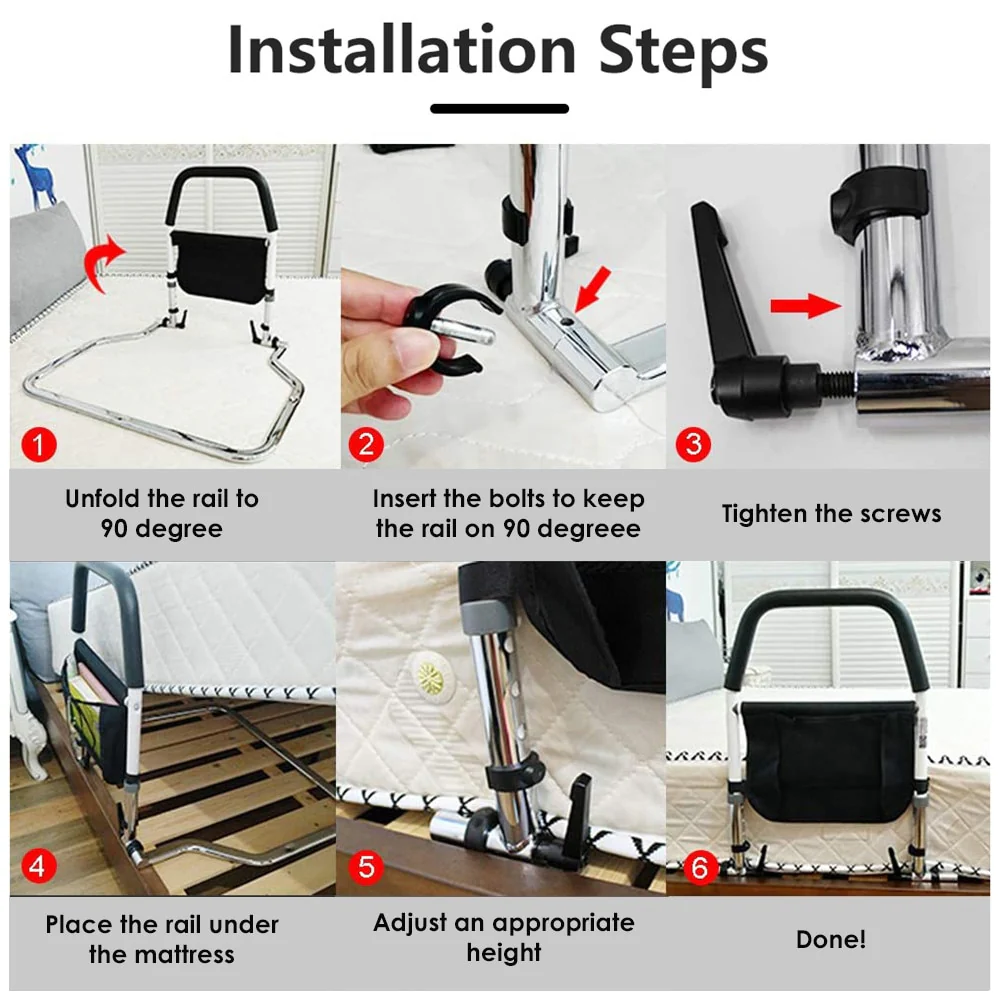 Installation Steps

1

Unfold the rail to 90 degree

2

Insert the bolts to keep the rail on 90 degreee

3

Tighten the screws

4

Place the rail under the mattress

5

Adjust an appropriate height

6

Done!