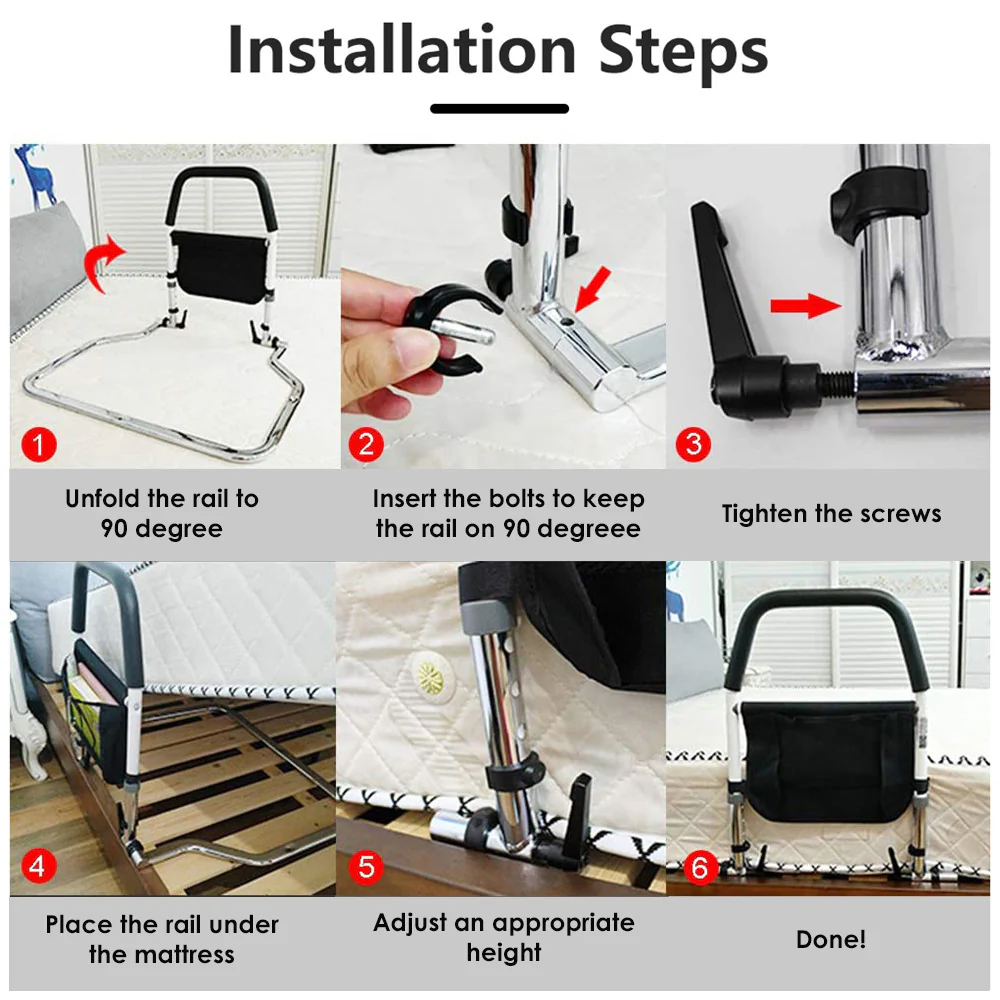 Installation Steps

1

Unfold the rail to 90 degree

2

Insert the bolts to keep the rail on 90 degreee

3

Tighten the screws

4

Place the rail under the mattress

5

Adjust an appropriate height

6

Done!