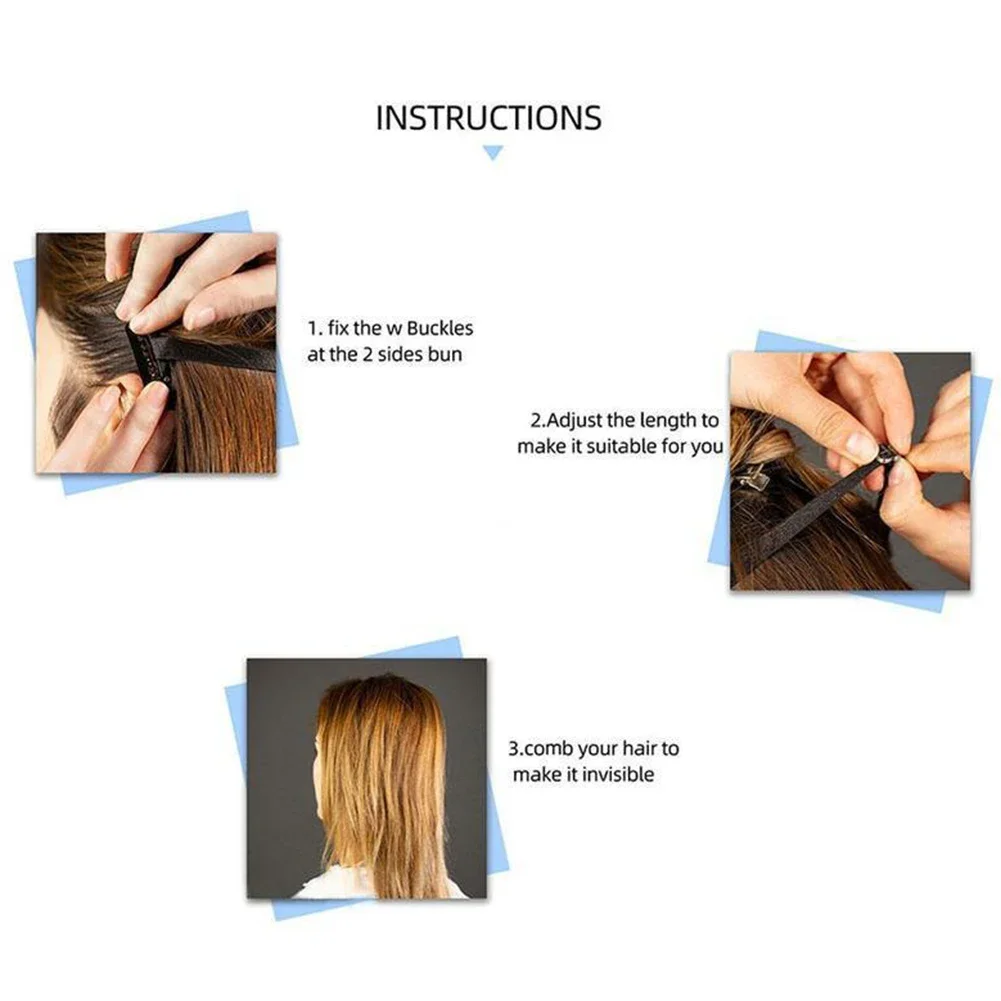 INSTRUCTIONS

1. fix the w Buckles at the 2 sides bun

2.Adjust the length to make it suitable for you

3.comb your hair to make it invisible