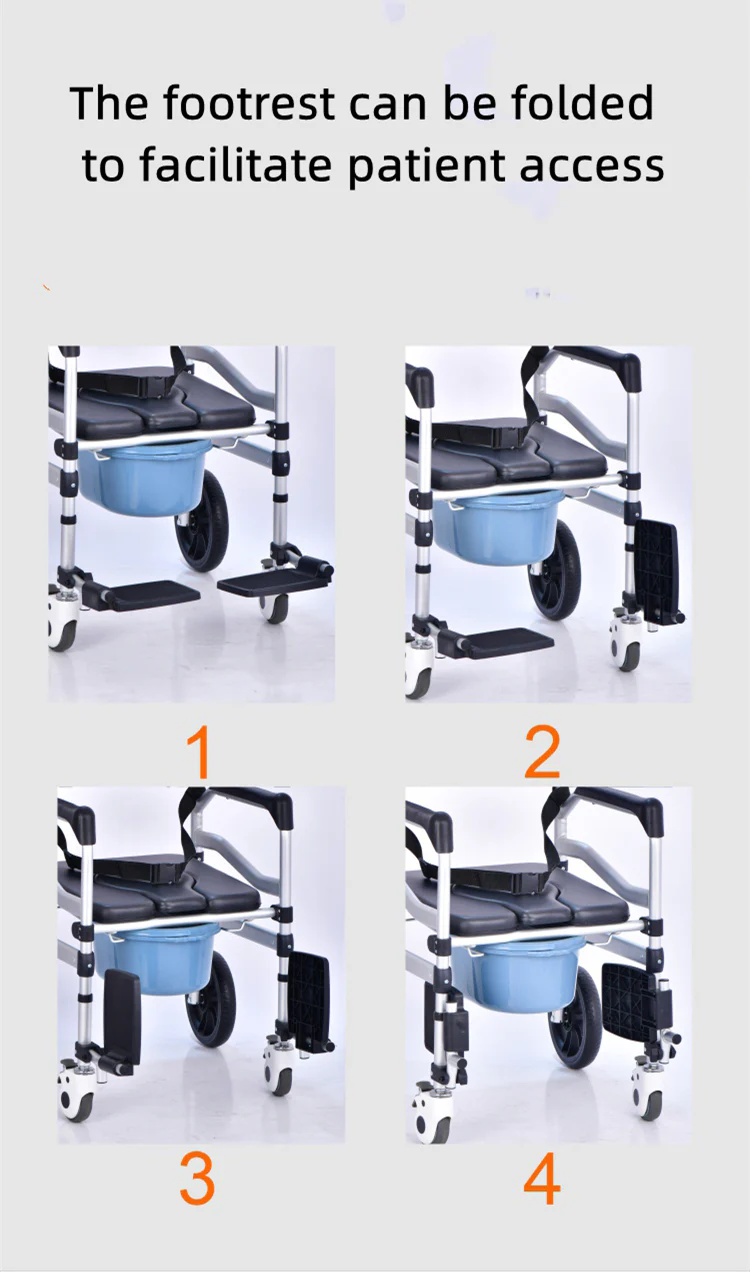 The footrest can be folded to facilitate patient access

1

2

3

4