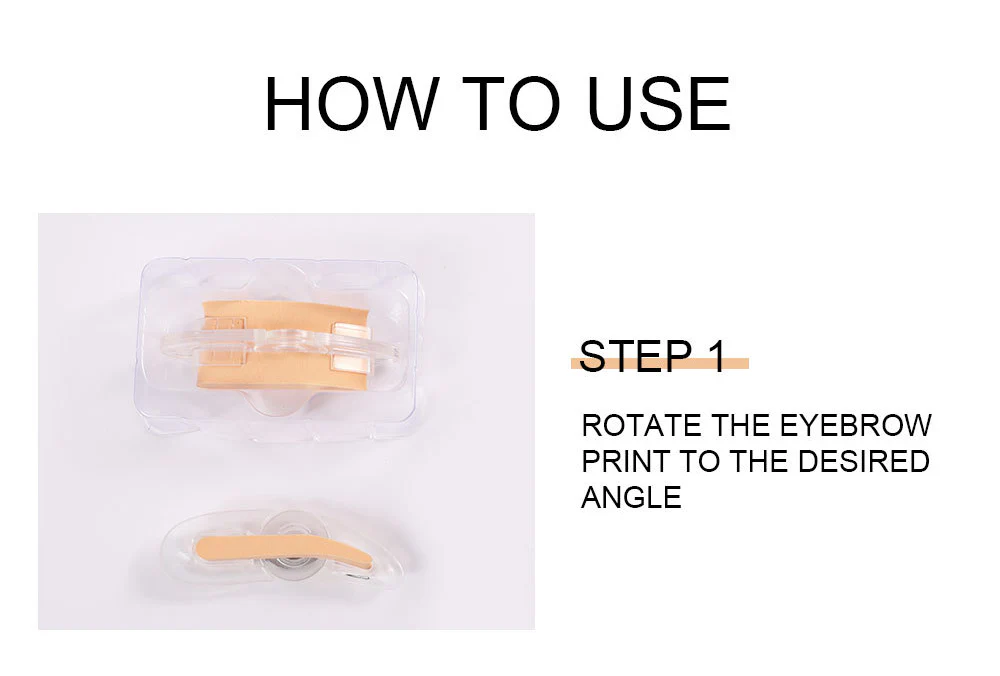 HOW TO USE

STEP 1

ROTATE THE EYEBROW PRINT TO THE DESIRED ANGLE