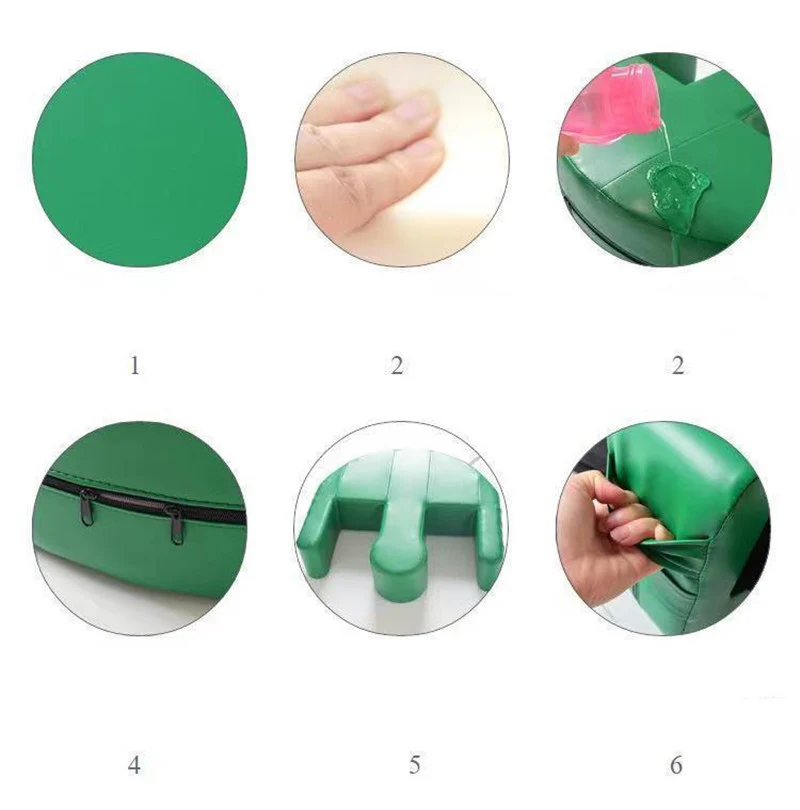 1

2

2

4

5

6