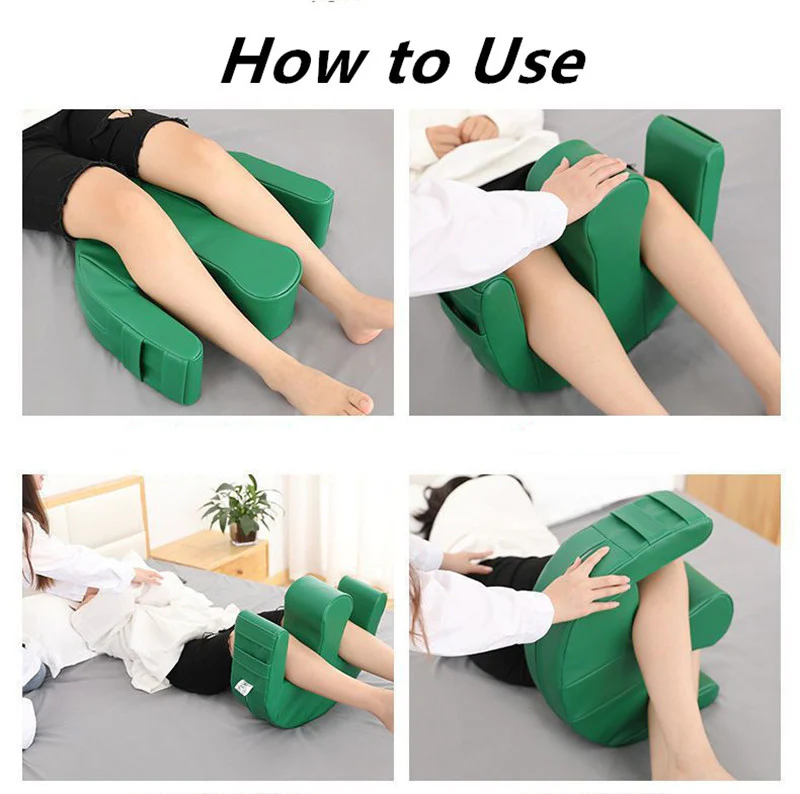 How to Use