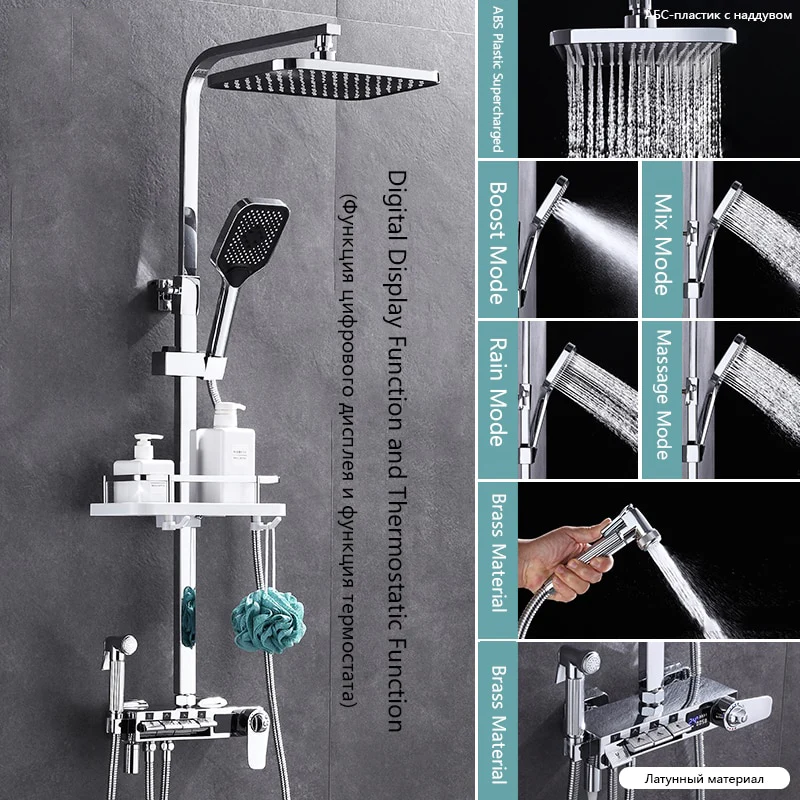 Digital Display Function and Thermostatic Function
(Функция цифрового дисплея и функция термостата)

ABS Plastic Supercharged
АБС-пластик с наддувом

Boost Mode

Mix Mode

Rain Mode

Massage Mode

Brass Material

Brass Material
Латунный материал