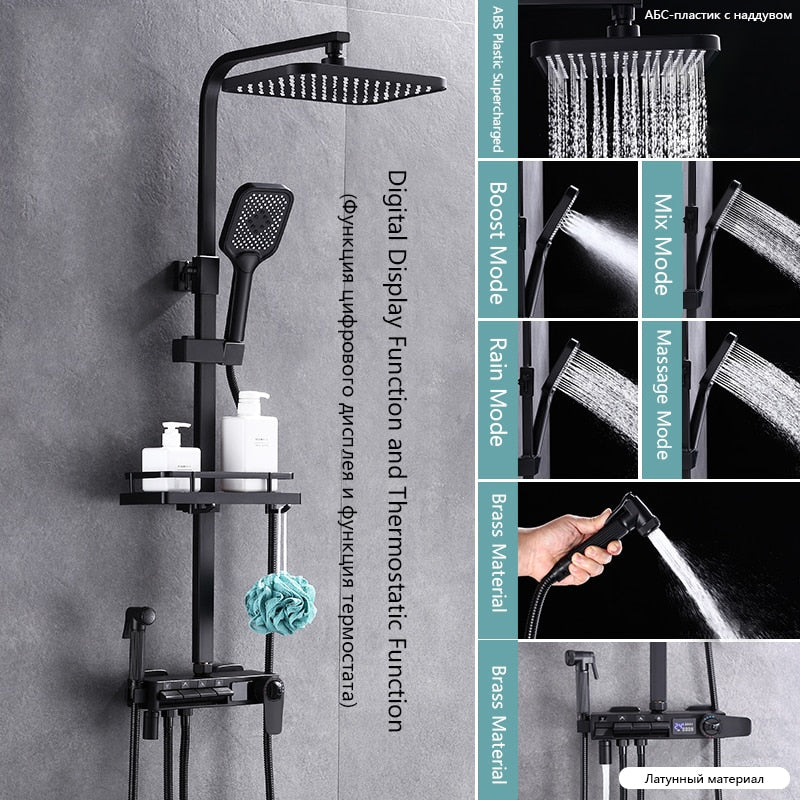 Digital Display Function and Thermostatic Function
(Функция цифрового дисплея и функция термостата)

ABS Plastic Supercharged
АБС-пластик с наддувом

Boost Mode

Mix Mode

Rain Mode

Massage Mode

Brass Material

Brass Material
Латунный материал