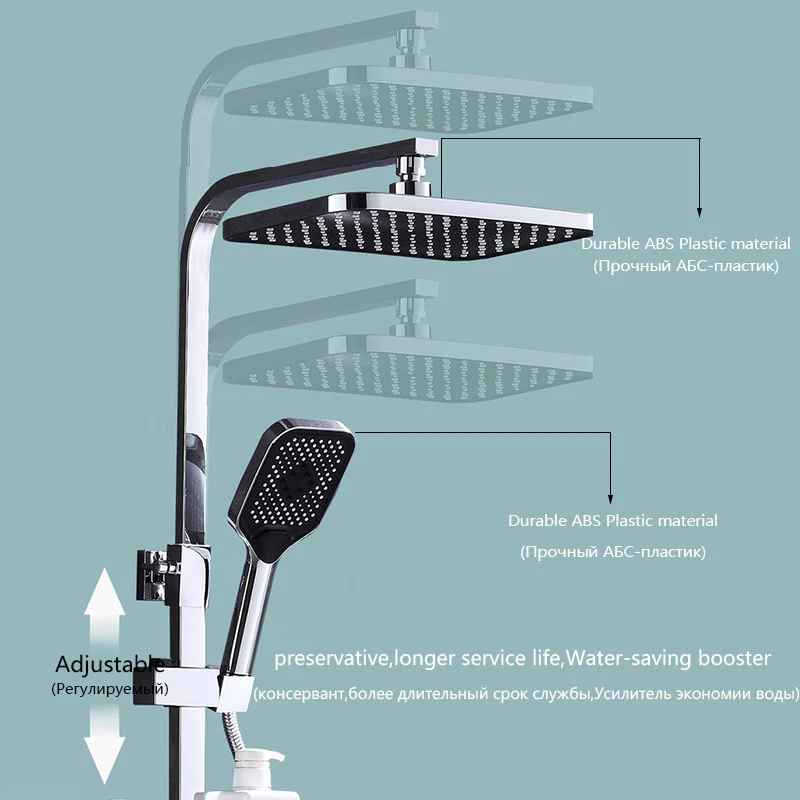 Durable ABS Plastic material
(Прочный АБС-пластик)

Durable ABS Plastic material
(Прочный АБС-пластик)

Adjustable
(Регулируемый)

preservative,longer service life,Water-saving booster
(консервант,более длительный срок службы,Усилитель экономии воды)