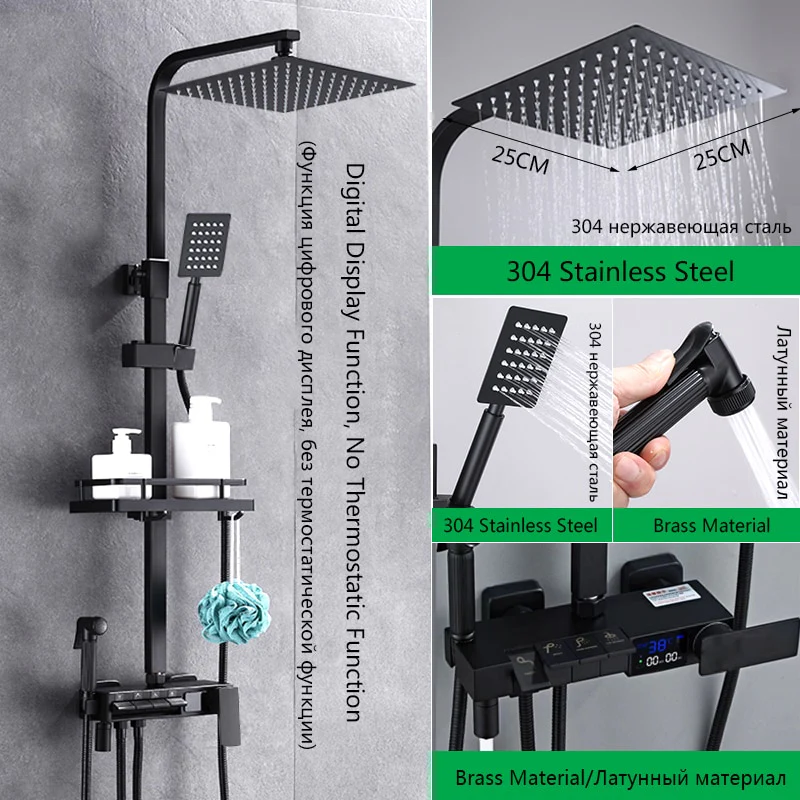 Digital Display Function, No Thermostatic Function
(Функция цифрового дисплея, без термостатической функции)

25CM
25CM
304 нержавеющая сталь
304 Stainless Steel

304 нержавеющая сталь
304 Stainless Steel

Латунный материал
Brass Material

38°
00:00

Brass Material/Латунный материал