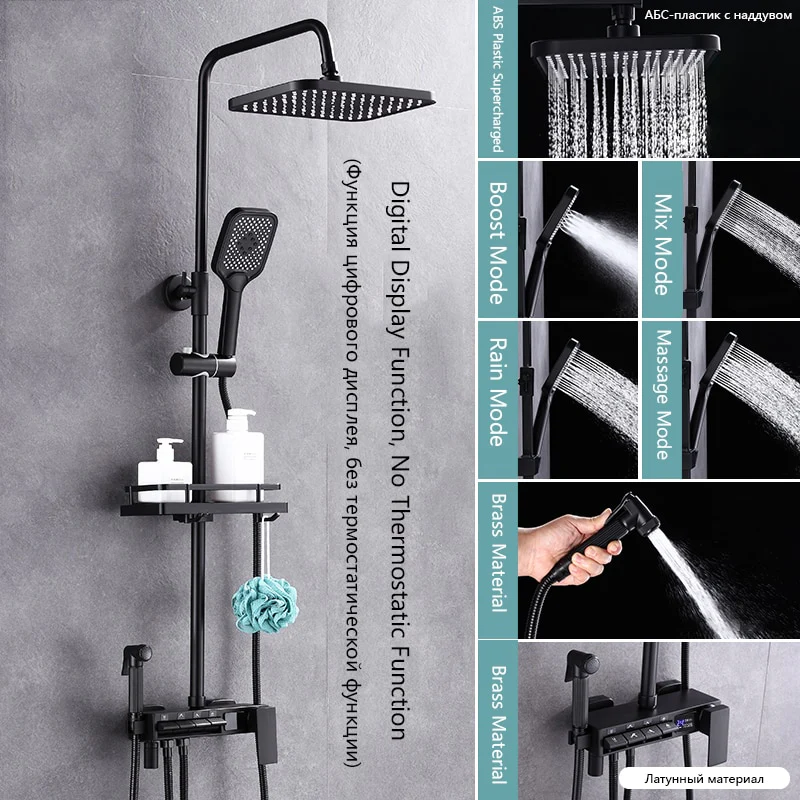 Digital Display Function, No Thermostatic Function
(Функция цифрового дисплея, без термостатической функции)

ABS Plastic Supercharged
АБС-пластик с наддувом

Boost Mode

Mix Mode

Rain Mode

Massage Mode

Brass Material

Brass Material
Латунный материал