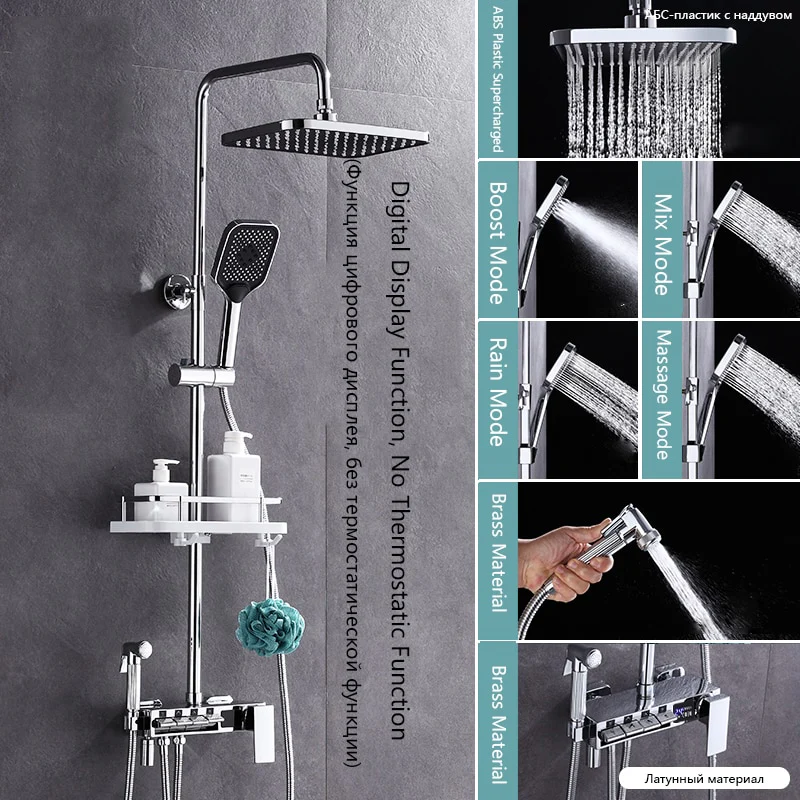 Digital Display Function, No Thermostatic Function
(Функция цифрового дисплея, без термостатической функции)

ABS Plastic Supercharged
АБС-пластик с наддувом

Boost Mode

Mix Mode

Rain Mode

Massage Mode

Brass Material

Brass Material

Латунный материал