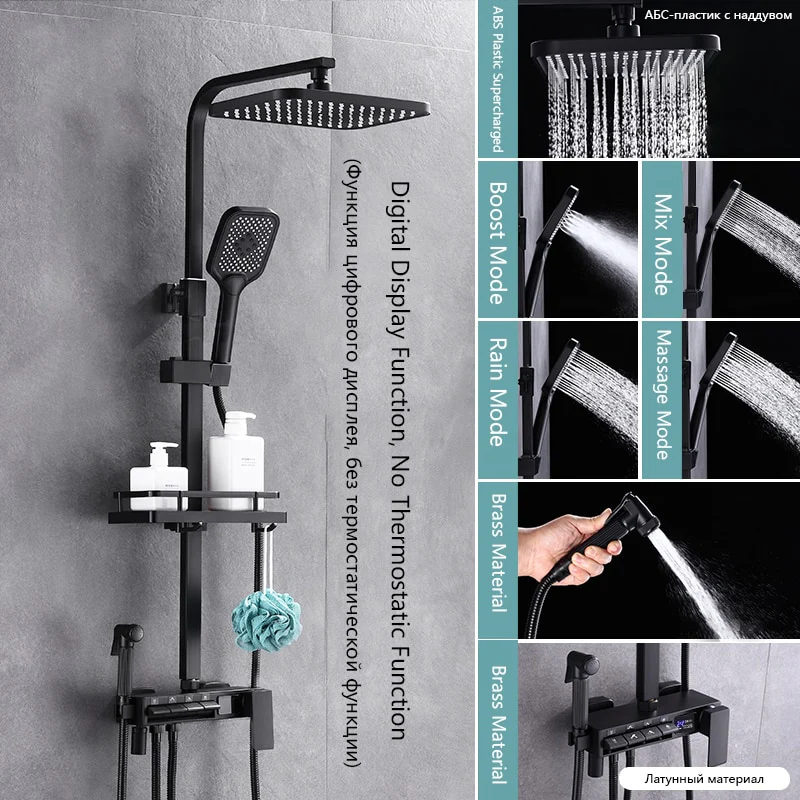 Digital Display Function, No Thermostatic Function
(Функция цифрового дисплея, без термостатической функции)

ABS Plastic Supercharged
АБС-пластик с наддувом

Boost Mode

Mix Mode

Rain Mode

Massage Mode

Brass Material

Brass Material
Латунный материал