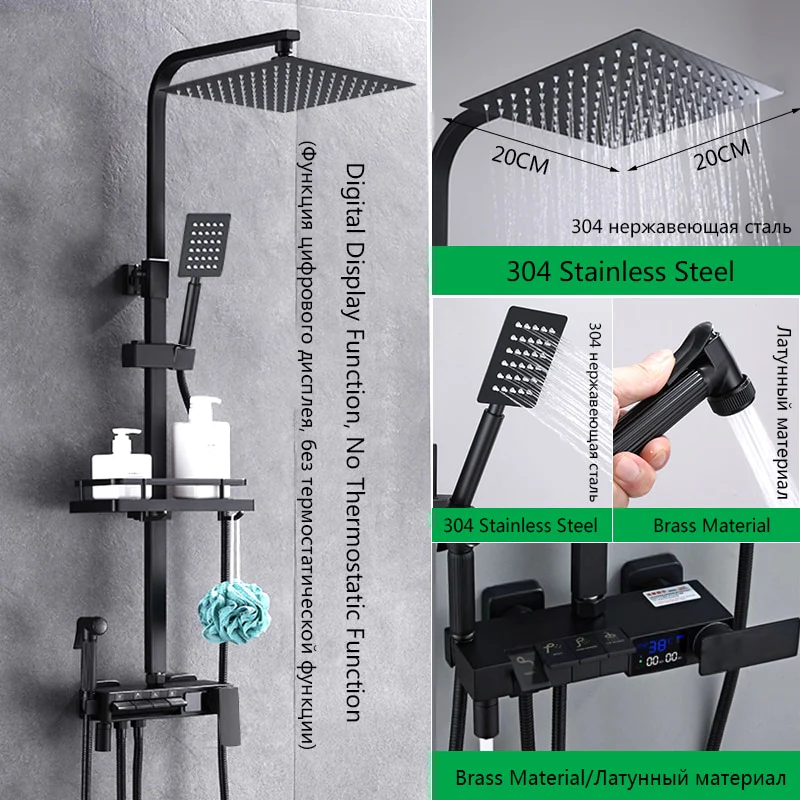 Digital Display Function, No Thermostatic Function

(Функция цифрового дисплея, без термостатической функции)

20CM

20CM

304 нержавеющая сталь

304 Stainless Steel

304 нержавеющая сталь

Латунный материал

304 Stainless Steel

Brass Material

38°

00 00

Brass Material/Латунный материал