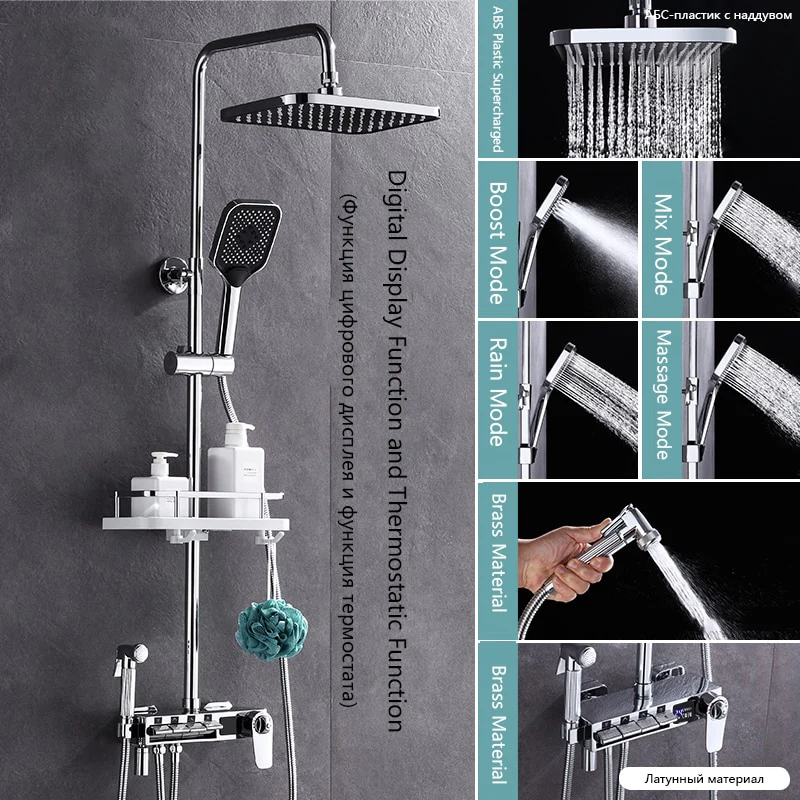 Digital Display Function and Thermostatic Function

(Функция цифрового дисплея и функция термостата)

ABS Plastic Supercharged

АБС-пластик с наддувом

Boost Mode

Mix Mode

Rain Mode

Massage Mode

Brass Material

Brass Material

Латунный материал