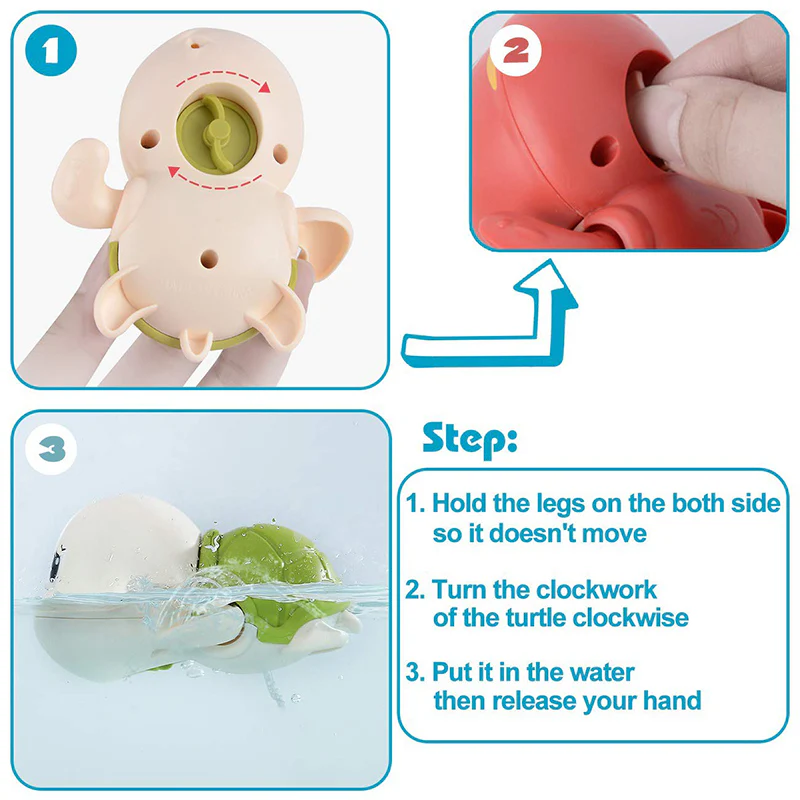 1

2

3

Step:

1. Hold the legs on the both side so it doesn't move

2. Turn the clockwork of the turtle clockwise

3. Put it in the water then release your hand