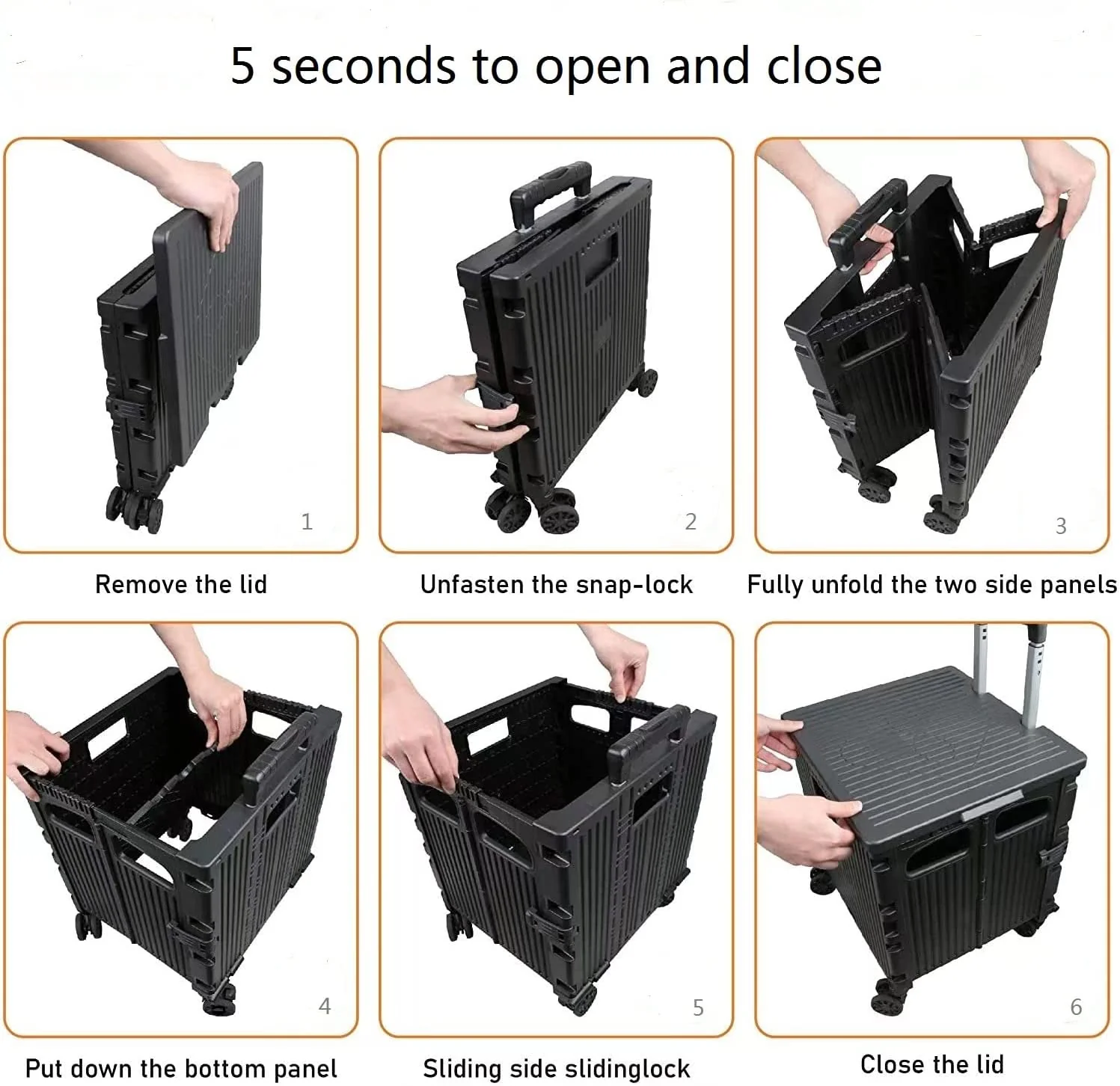 5 seconds to open and close

1

Remove the lid

2

Unfasten the snap-lock

3

Fully unfold the two side panels

4

Put down the bottom panel

5

Sliding side slidinglock

6

Close the lid