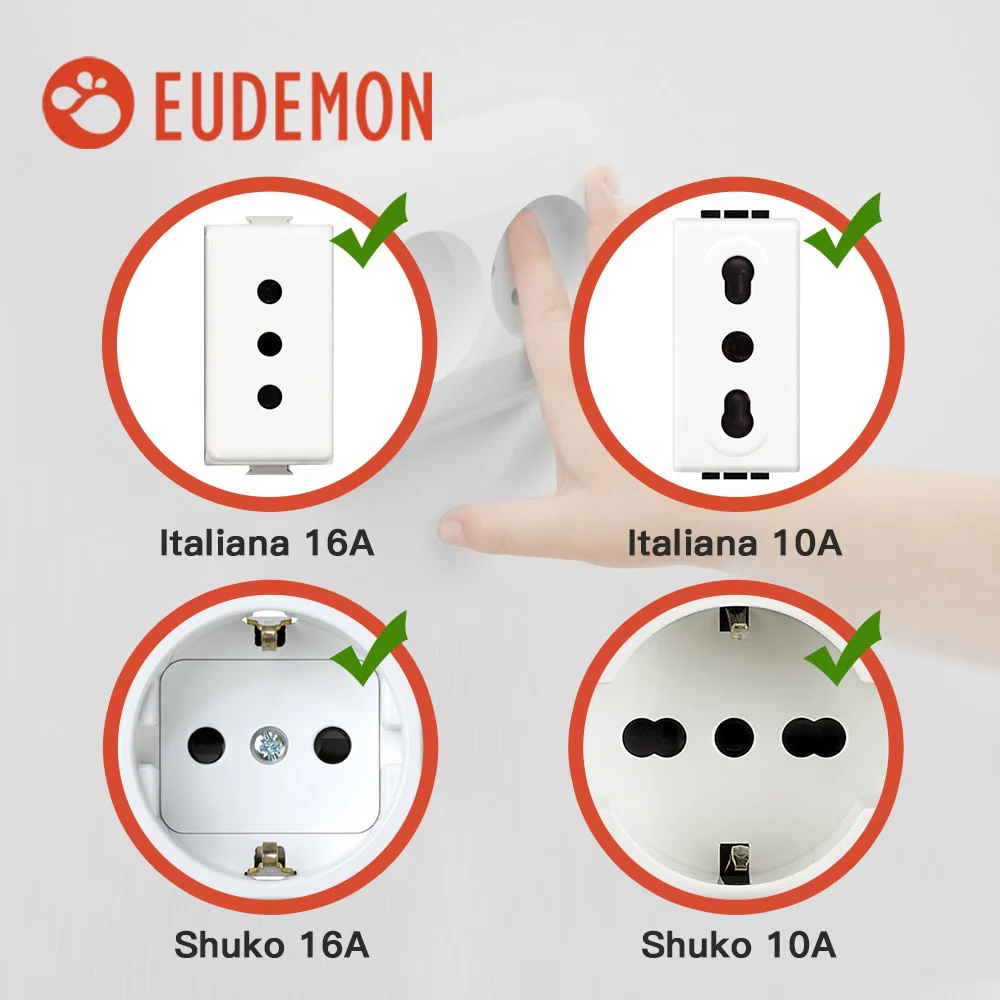 EUDEMON

Italiana 16A

Italiana 10A

Shuko 16A

Shuko 10A