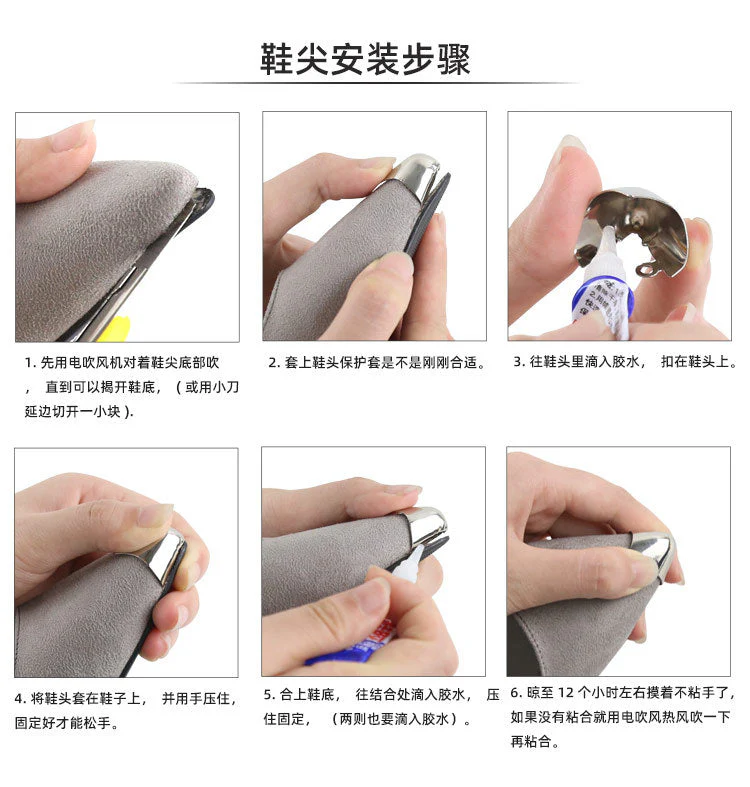 鞋尖安装步骤

1. 先用电吹风机对着鞋尖底部吹，直到可以揭开鞋底，（或用小刀延边切开一小块）.

2. 套上鞋头保护套是不是刚刚合适。

3. 往鞋头里滴入胶水，扣在鞋头上。

4. 将鞋头套在鞋子上，并用手压住，固定好才能松手。

5. 合上鞋底，往结合处滴入胶水，压住固定，（两则也要滴入胶水）。

6. 晾至 12 个小时左右摸着不粘手了，如果没有粘合就用电吹风热风吹一下再粘合。