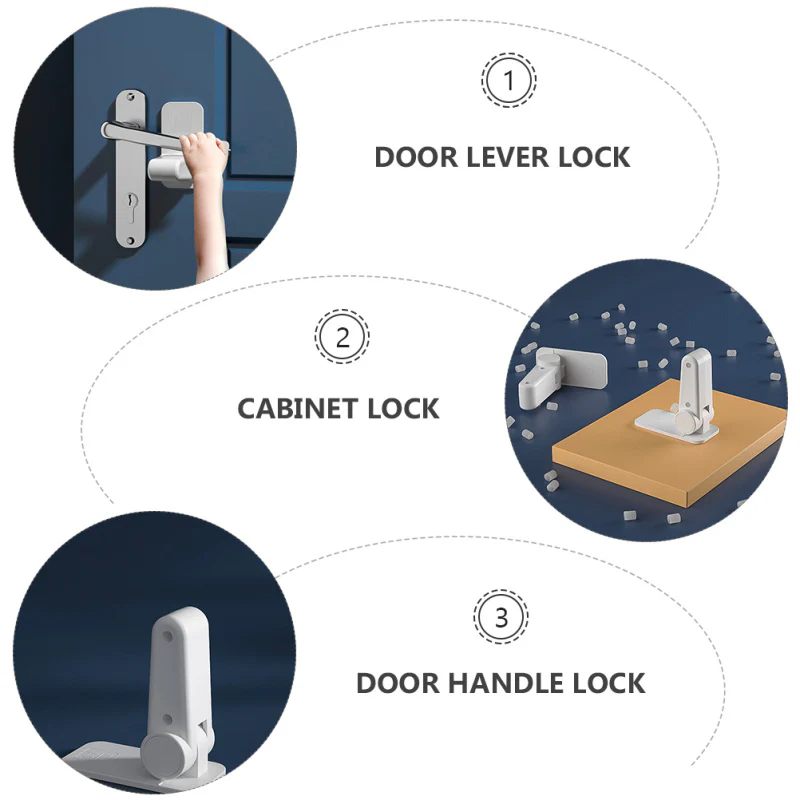 1

DOOR LEVER LOCK

2

CABINET LOCK

3

DOOR HANDLE LOCK